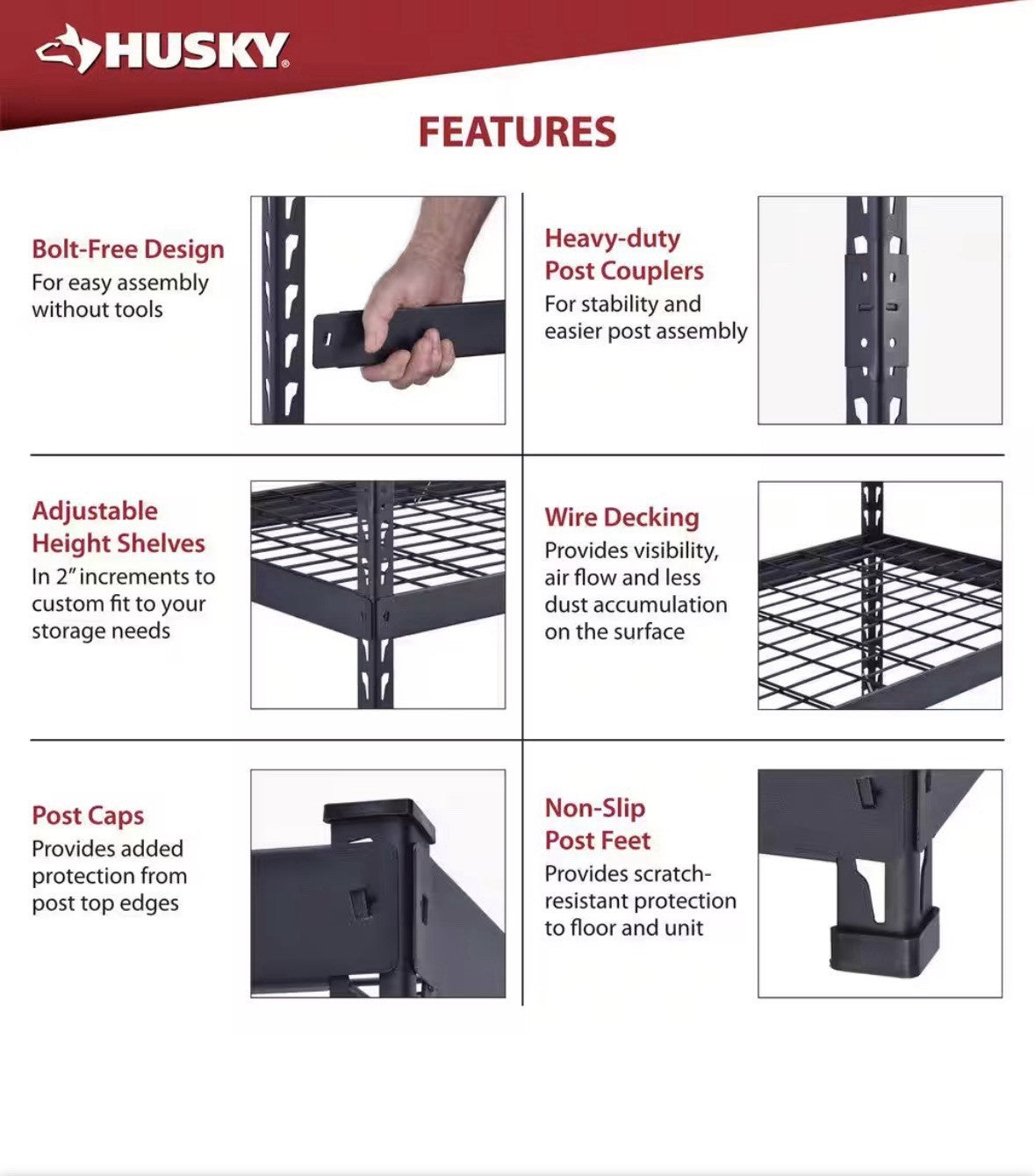 HUSKY®

FEATURES

Bolt-Free Design
For easy assembly without tools

Heavy-duty Post Couplers
For stability and easier post assembly

Adjustable Height Shelves
In 2" increments to custom fit to your storage needs

Wire Decking
Provides visibility, air flow and less dust accumulation on the surface

Post Caps
Provides added protection from post top edges

Non-Slip Post Feet
Provides scratch-resistant protection to floor and unit